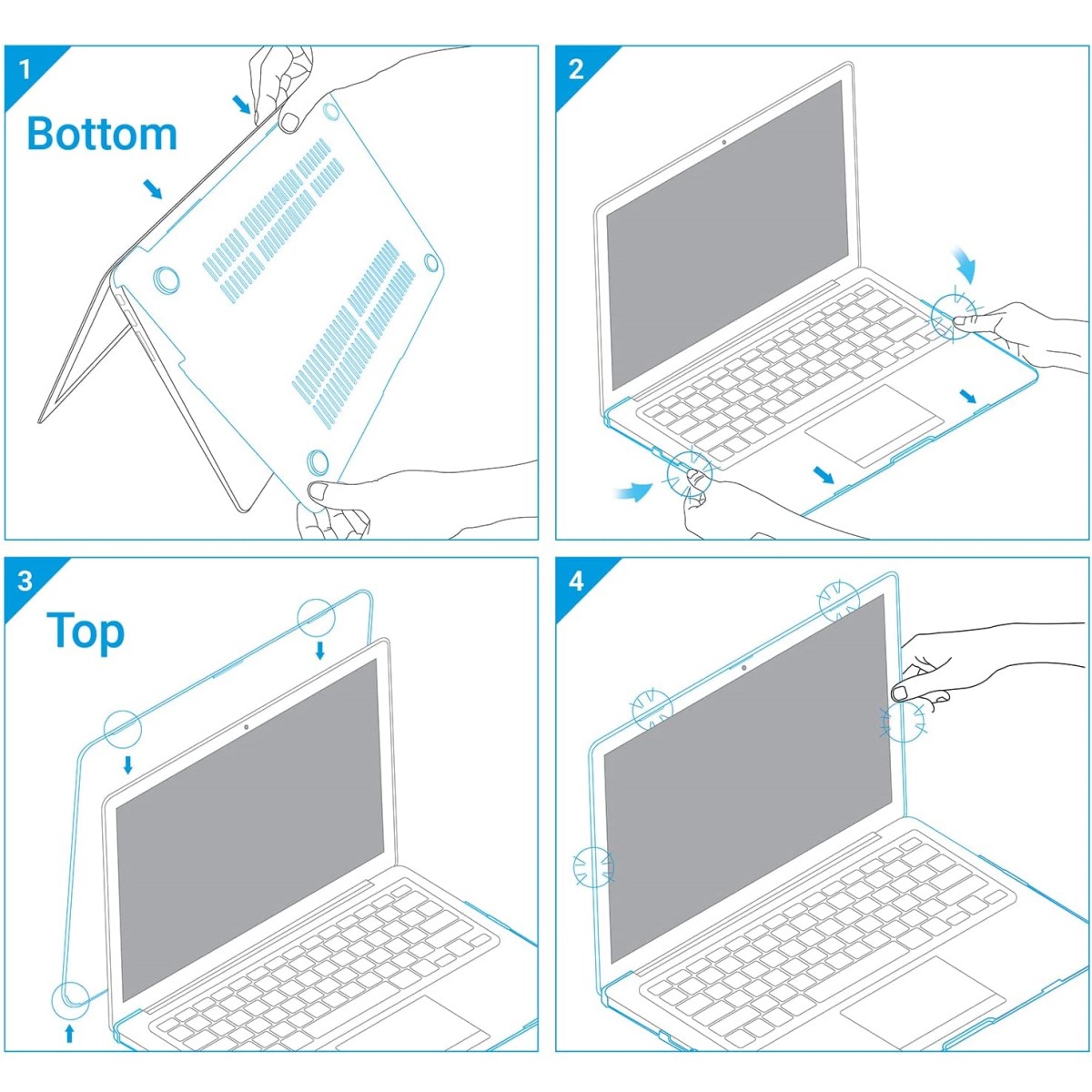 1

Bottom

2

3

Top

4